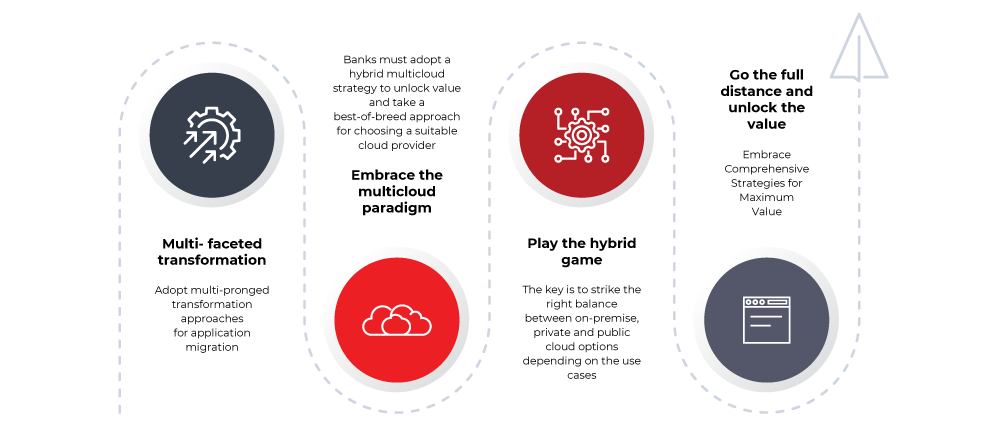 Multi- faceted transformation

Adopt multi-pronged transformation approaches for application migration

Banks must adopt a hybrid multicloud strategy to unlock value and take a best-of-breed approach for choosing a suitable cloud provider

Embrace the multicloud paradigm

Play the hybrid game

The key is to strike the right balance between on-premise, private and public cloud options depending on the use cases

Go the full distance and unlock the value

Embrace Comprehensive Strategies for Maximum Value