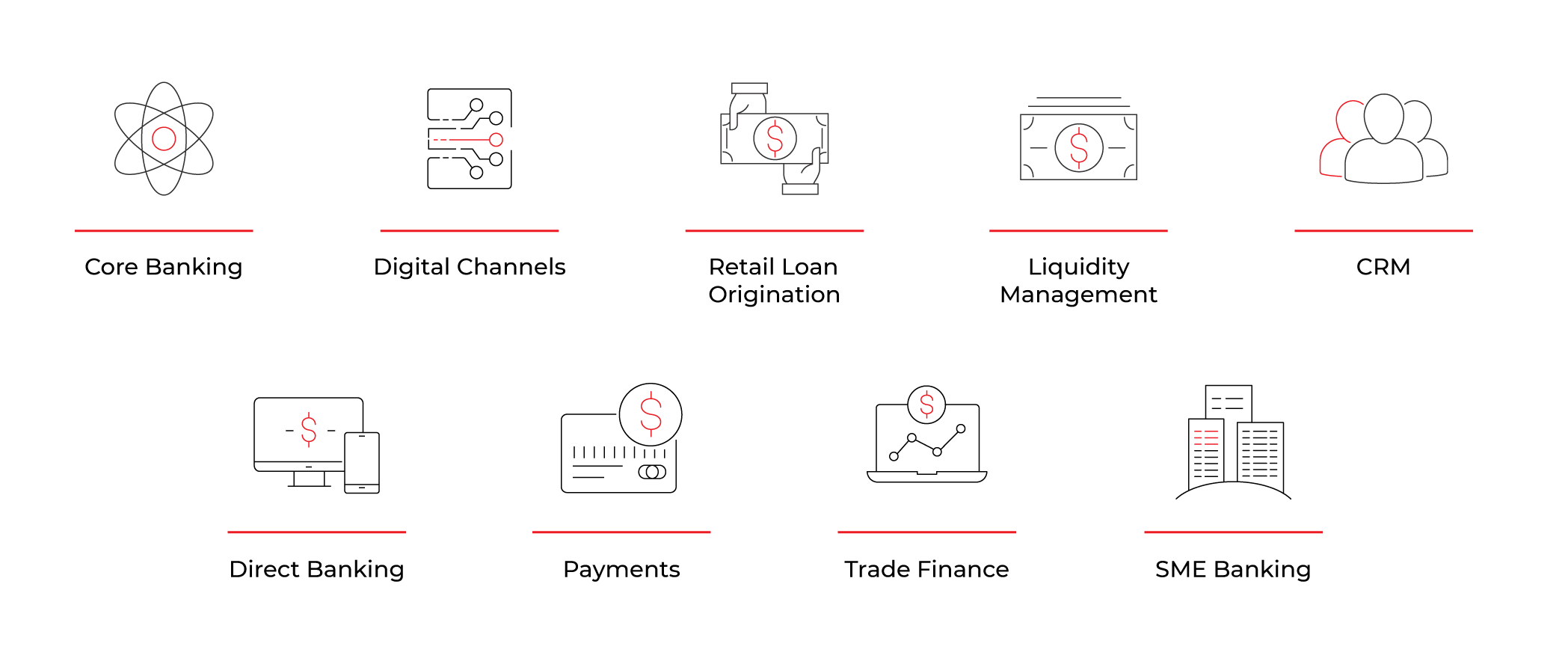 Core Banking

Digital Channels

Retail Loan Origination

Liquidity Management

CRM

Direct Banking

Payments

Trade Finance

SME Banking