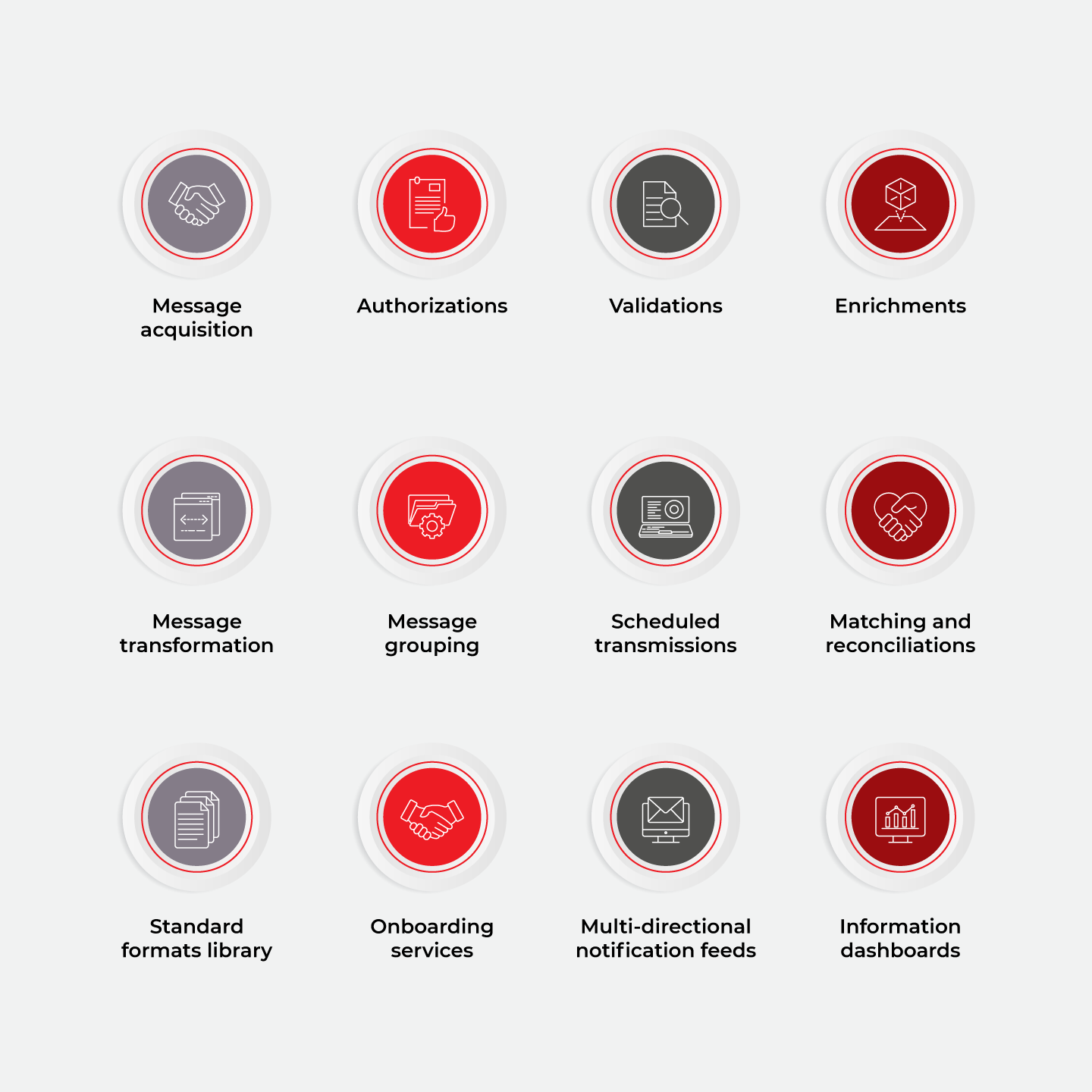 Message acquisition

Authorizations

Validations

Enrichments

Message transformation

Message grouping

Scheduled transmissions

Matching and reconciliations

Standard formats library

Onboarding services

Multi-directional notification feeds

Information dashboards